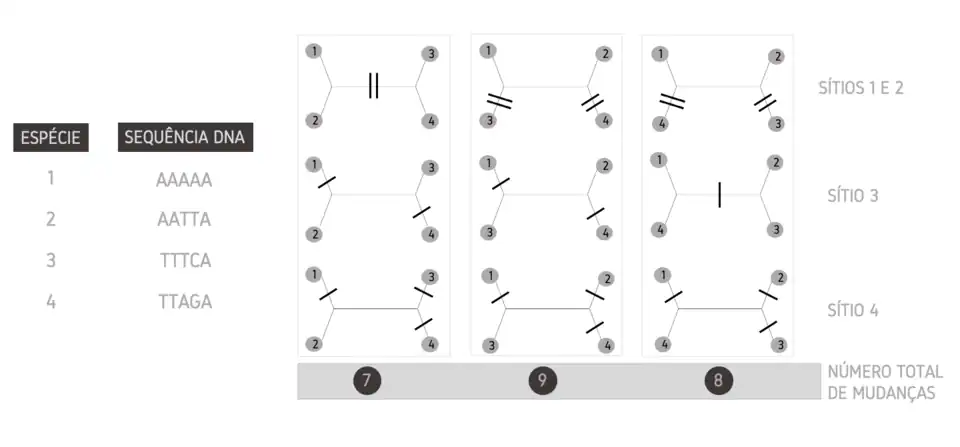 | ESPÉCIE | SEQUÊNCIA DNA |
|---|---|
| 1 | AAAAA |
| 2 | AATTA |
| 3 | TTTCA |
| 4 | TTAGA |

1 3 2 4
1 2 3 4
1 2 4 3
SÍTIOS 1 E 2

1 3 2 4
1 2 3 4
1 2 4 3
SÍTIO 3

1 3 2 4
1 2 3 4
1 2 4 3
SÍTIO 4

7 9 8
NÚMERO TOTAL DE MUDANÇAS