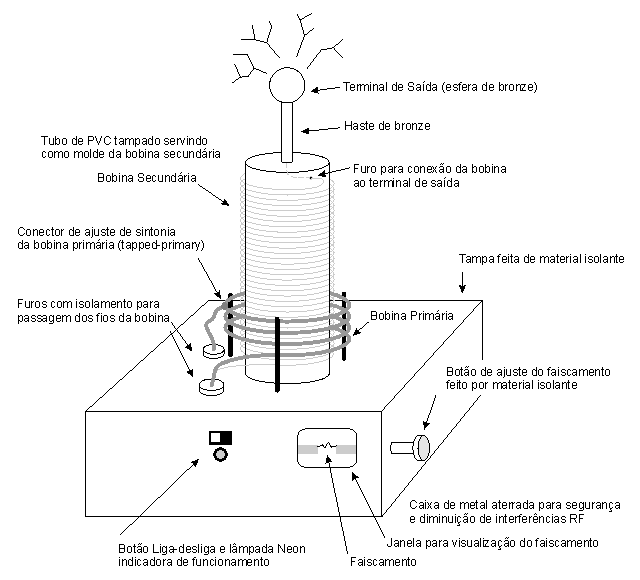 Terminal de Saída (esfera de bronze)

Haste de bronze

Tubo de PVC tampado servindo como molde da bobina secundária

Bobina Secundária

Furo para conexão da bobina ao terminal de saída

Conector de ajuste de sintonia da bobina primária (tapped-primary)

Tampa feita de material isolante

Furos com isolamento para passagem dos fios da bobina

Bobina Primária

Botão de ajuste do faiscamento feito por material isolante

Caixa de metal aterrada para segurança e diminuição de interferências RF

Janela para visualização do faiscamento

Botão Liga-desliga e lâmpada Neon indicadora de funcionamento

Faiscamento