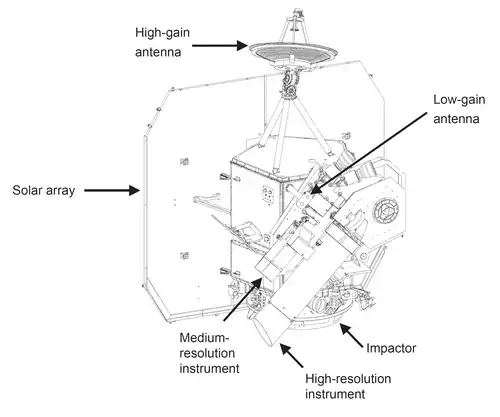 High-gain antenna

Low-gain antenna

Solar array

Medium-resolution instrument

Impactor

High-resolution instrument