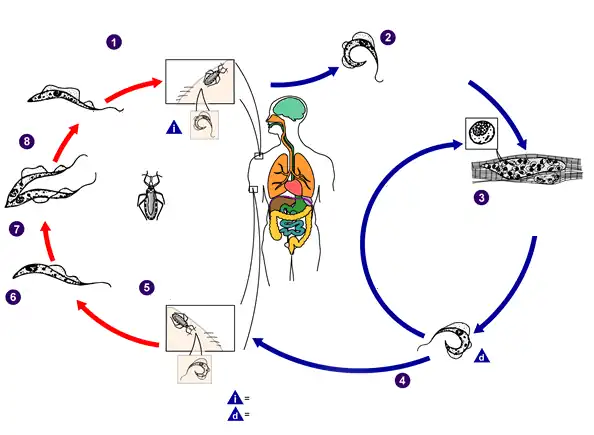 1
2
i
8
3
7
6
5
d
4
i =
d =