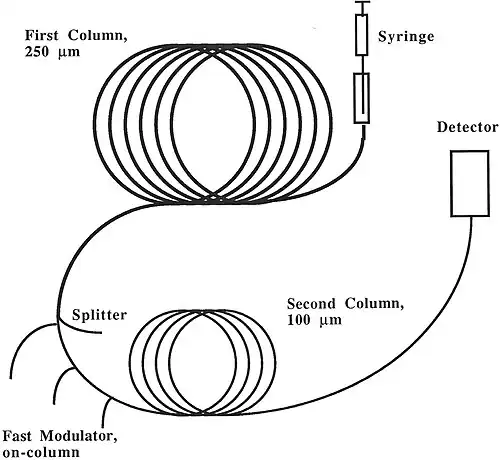 First Column,
250 μm

Syringe

Detector

Splitter

Second Column,
100 μm

Fast Modulator,
on-column