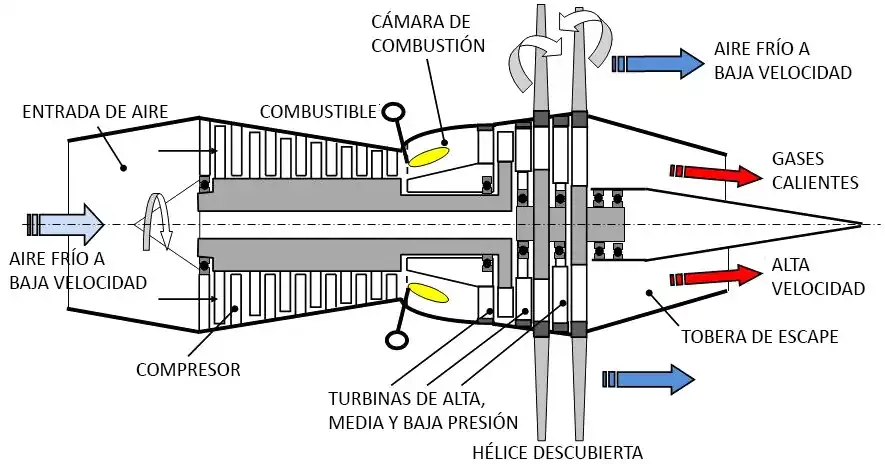 CÁMARA DE COMBUSTIÓN

AIRE FRÍO A BAJA VELOCIDAD

ENTRADA DE AIRE

COMBUSTIBLE

GASES CALIENTES

AIRE FRÍO A BAJA VELOCIDAD

ALTA VELOCIDAD

TOBERA DE ESCAPE

COMPRESOR

TURBINAS DE ALTA, MEDIA Y BAJA PRESIÓN

HÉLICE DESCUBIERTA