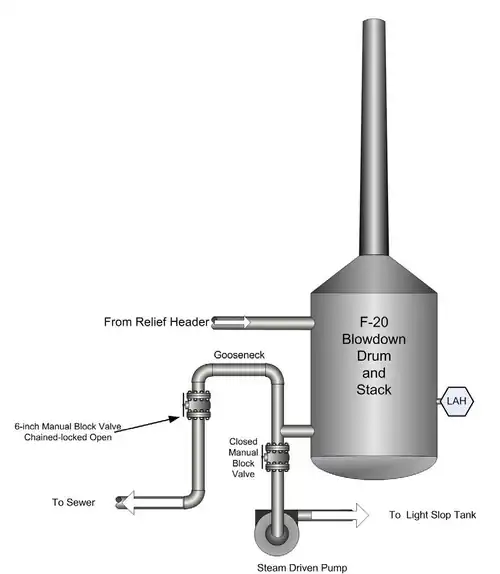 From Relief Header

F-20
Blowdown
Drum
and
Stack

Gooseneck

LAH

6-inch Manual Block Valve
Chained-locked Open

Closed
Manual
Block
Valve

To Sewer

To Light Slop Tank

Steam Driven Pump