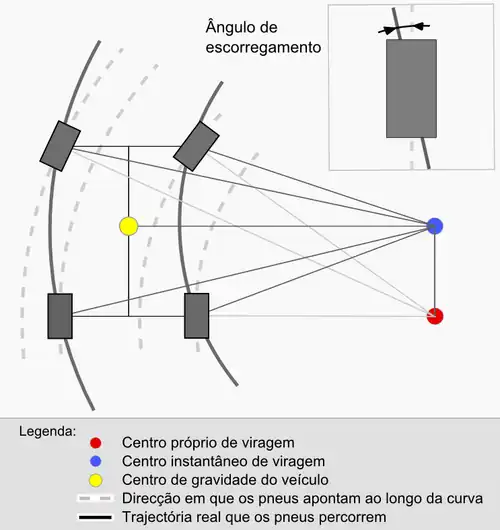 Ângulo de escorregamento

Legenda:
Centro próprio de viragem
Centro instantâneo de viragem
Centro de gravidade do veículo
Direcção em que os pneus apontam ao longo da curva
Trajectória real que os pneus percorrem