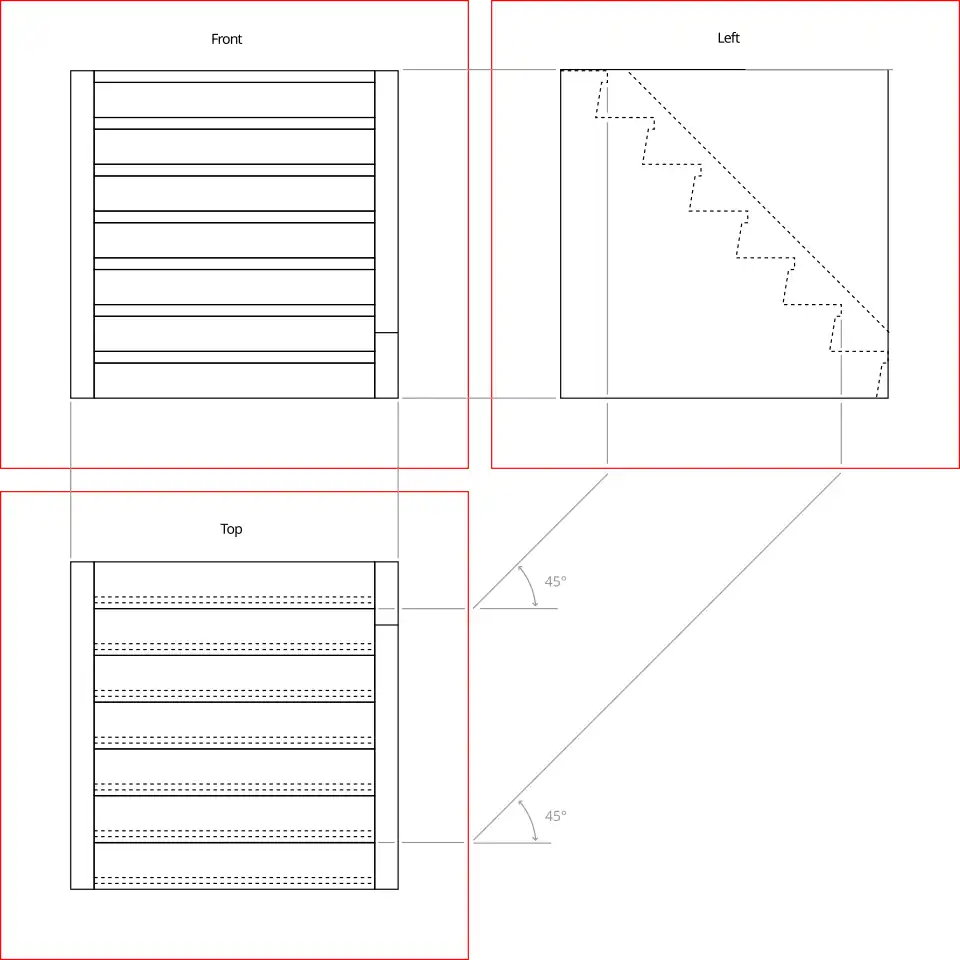 Front

Left

Top

45°

45°